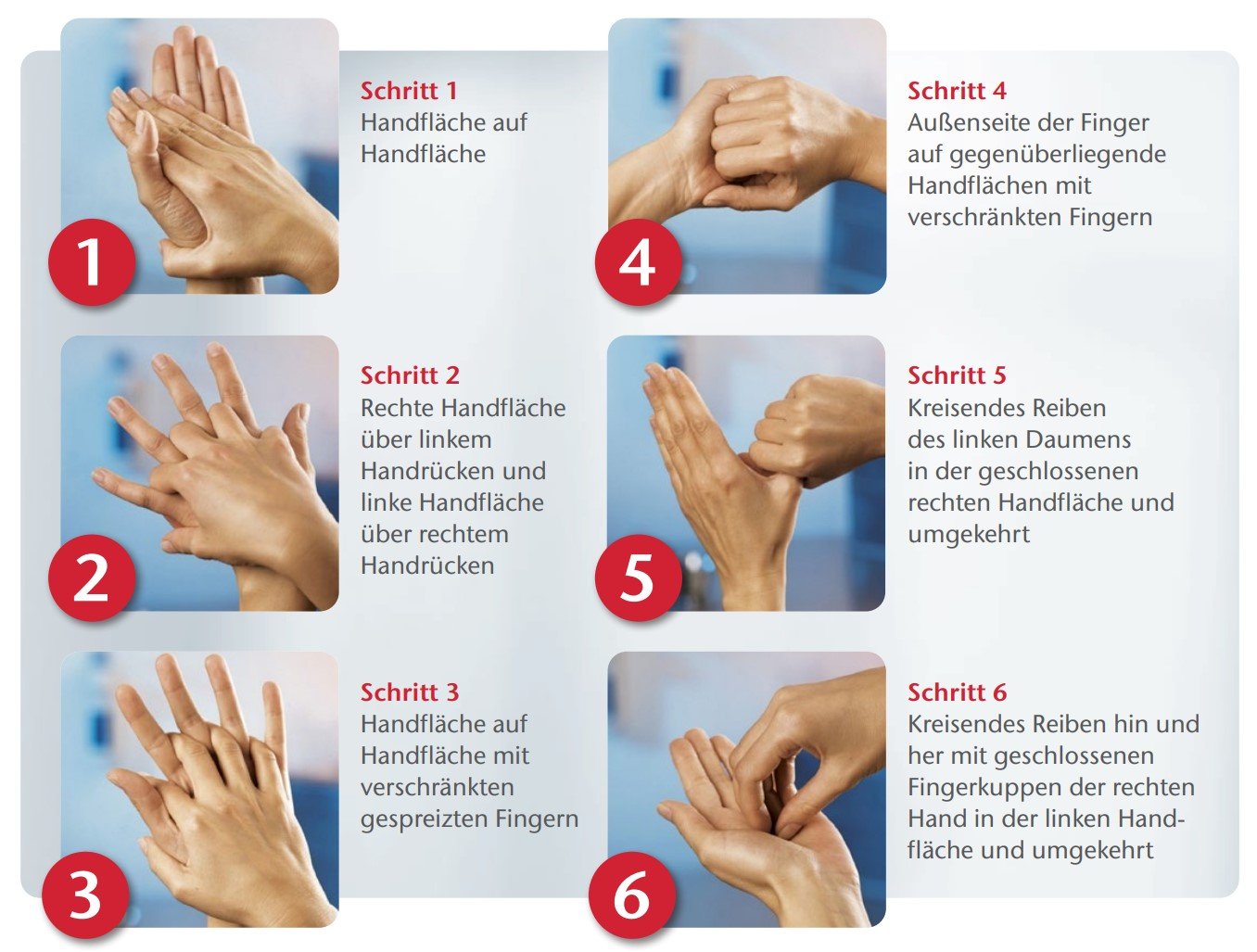 1

Schritt 1
Handfläche auf Handfläche

2

Schritt 2
Rechte Handfläche über linkem Handrücken und linke Handfläche über rechtem Handrücken

3

Schritt 3
Handfläche auf Handfläche mit verschränkten gespreizten Fingern

4

Schritt 4
Außenseite der Finger auf gegenüberliegende Handflächen mit verschränkten Fingern

5

Schritt 5
Kreisendes Reiben des linken Daumens in der geschlossenen rechten Handfläche und umgekehrt

6

Schritt 6
Kreisendes Reiben hin und her mit geschlossenen Fingerkuppen der rechten Hand in der linken Handfläche und umgekehrt