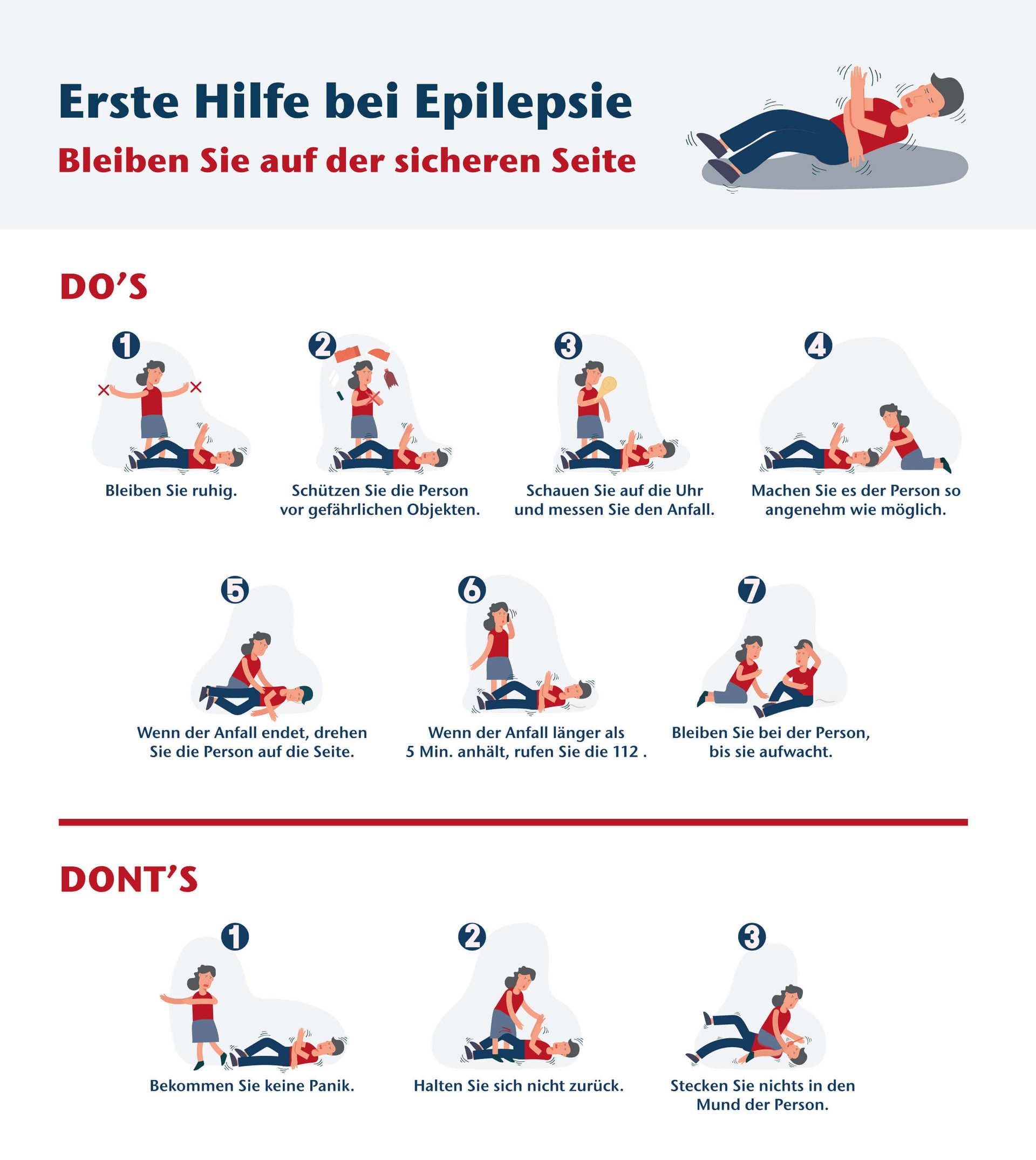 Erste Hilfe bei Epilepsie

Bleiben Sie auf der sicheren Seite

DO'S

1
Bleiben Sie ruhig.

2
Schützen Sie die Person vor gefährlichen Objekten.

3
Schauen Sie auf die Uhr und messen Sie den Anfall.

4
Machen Sie es der Person so angenehm wie möglich.

5
Wenn der Anfall endet, drehen Sie die Person auf die Seite.

6
Wenn der Anfall länger als 5 Min. anhält, rufen Sie die 112 .

7
Bleiben Sie bei der Person, bis sie aufwacht.

DONT'S

1
Bekommen Sie keine Panik.

2
Halten Sie sich nicht zurück.

3
Stecken Sie nichts in den Mund der Person.