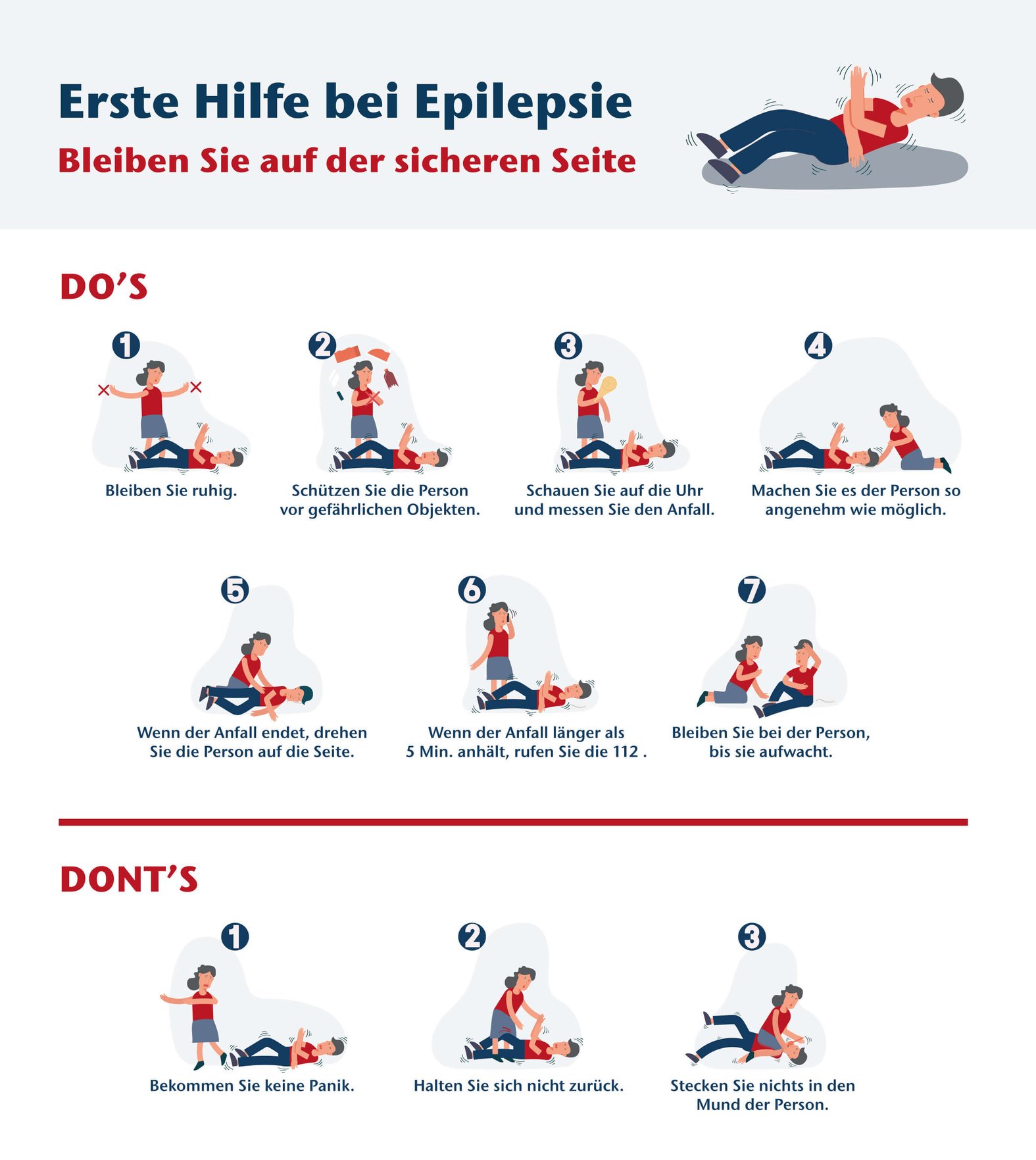 Erste Hilfe bei Epilepsie

Bleiben Sie auf der sicheren Seite

DO'S

1
Bleiben Sie ruhig.

2
Schützen Sie die Person vor gefährlichen Objekten.

3
Schauen Sie auf die Uhr und messen Sie den Anfall.

4
Machen Sie es der Person so angenehm wie möglich.

5
Wenn der Anfall endet, drehen Sie die Person auf die Seite.

6
Wenn der Anfall länger als 5 Min. anhält, rufen Sie die 112 .

7
Bleiben Sie bei der Person, bis sie aufwacht.

DONT'S

1
Bekommen Sie keine Panik.

2
Halten Sie sich nicht zurück.

3
Stecken Sie nichts in den Mund der Person.